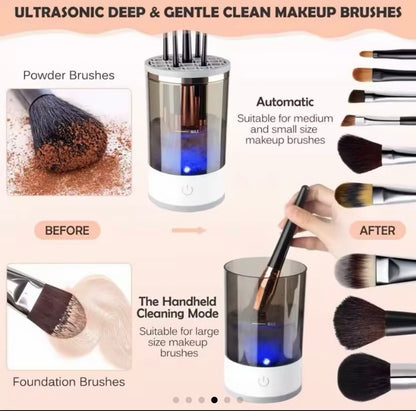 ULTRASONIC DEEP & GENTLE CLEAN MAKEUP BRUSHES

Powder Brushes

Automatic

Suitable for medium and small size makeup brushes

BEFORE

AFTER

The Handheld Cleaning Mode

Suitable for large size makeup brushes

Foundation Brushes